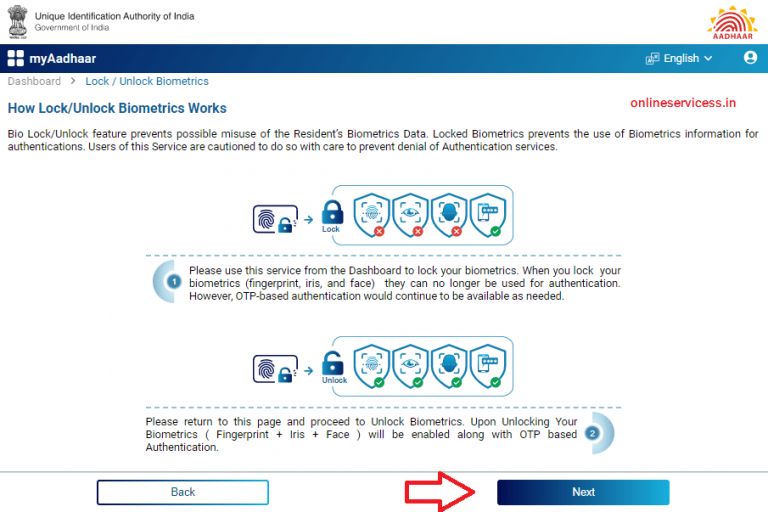 Unique Identification Authority of India
Government of India

AADHAAR

myAadhaar

English

Dashboard > Lock / Unlock Biometrics

How Lock/Unlock Biometrics Works

onlineservicess.in

Bio Lock/Unlock feature prevents possible misuse of the Resident's Biometrics Data. Locked Biometrics prevents the use of Biometrics information for authentications. Users of this Service are cautioned to do so with care to prevent denial of Authentication services.

Lock

1 Please use this service from the Dashboard to lock your biometrics. When you lock your biometrics (fingerprint, iris, and face) they can no longer be used for authentication. However, OTP-based authentication would continue to be available as needed.

Unlock

Please return to this page and proceed to Unlock Biometrics. Upon Unlocking Your Biometrics ( Fingerprint + Iris + Face ) will be enabled along with OTP based Authentication. 2

Back

Next